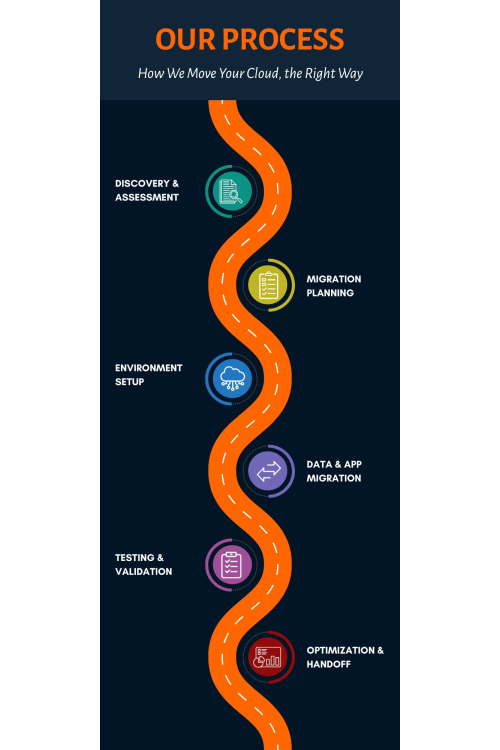 OUR PROCESS

How We Move Your Cloud, the Right Way

DISCOVERY & ASSESSMENT

MIGRATION PLANNING

ENVIRONMENT SETUP

DATA & APP MIGRATION

TESTING & VALIDATION

OPTIMIZATION & HANDOFF